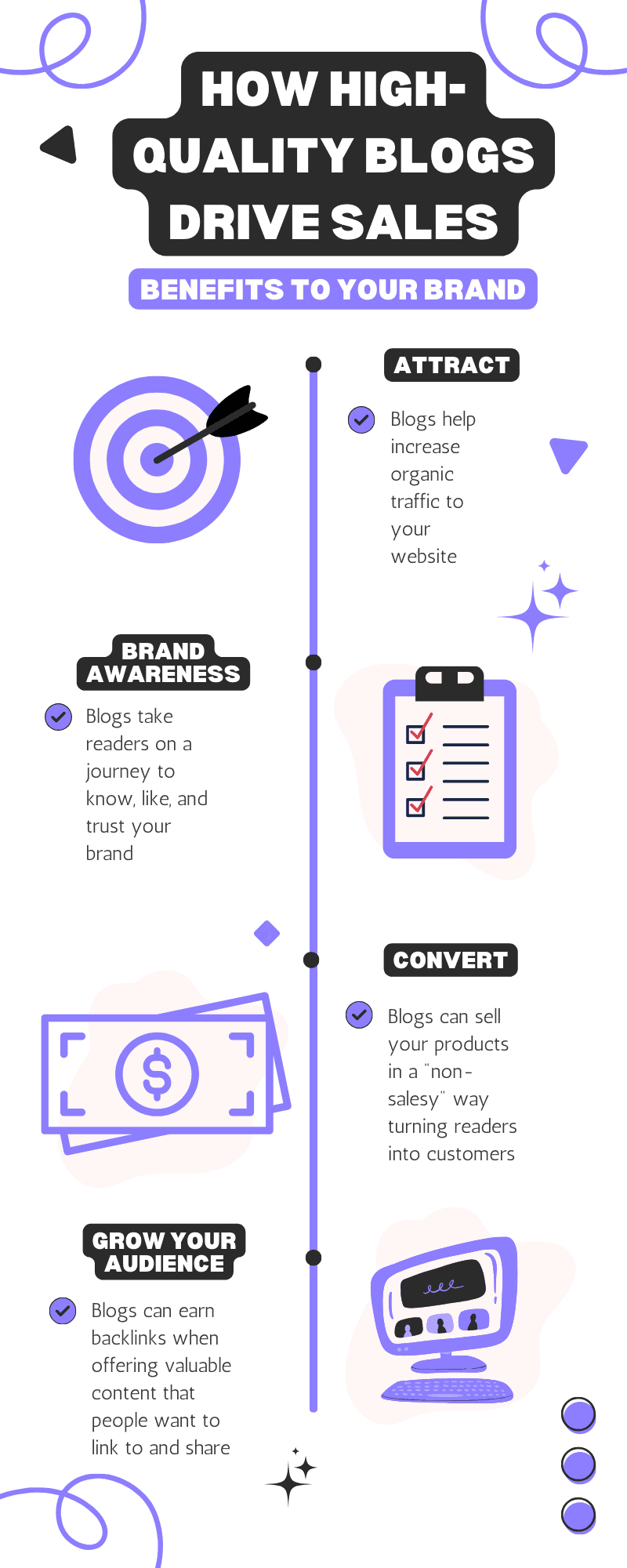 HOW HIGH-QUALITY BLOGS DRIVE SALES

BENEFITS TO YOUR BRAND

ATTRACT

Blogs help increase organic traffic to your website

BRAND AWARENESS

Blogs take readers on a journey to know, like, and trust your brand

CONVERT

Blogs can sell your products in a "non-salesy" way turning readers into customers

GROW YOUR AUDIENCE

Blogs can earn backlinks when offering valuable content that people want to link to and share